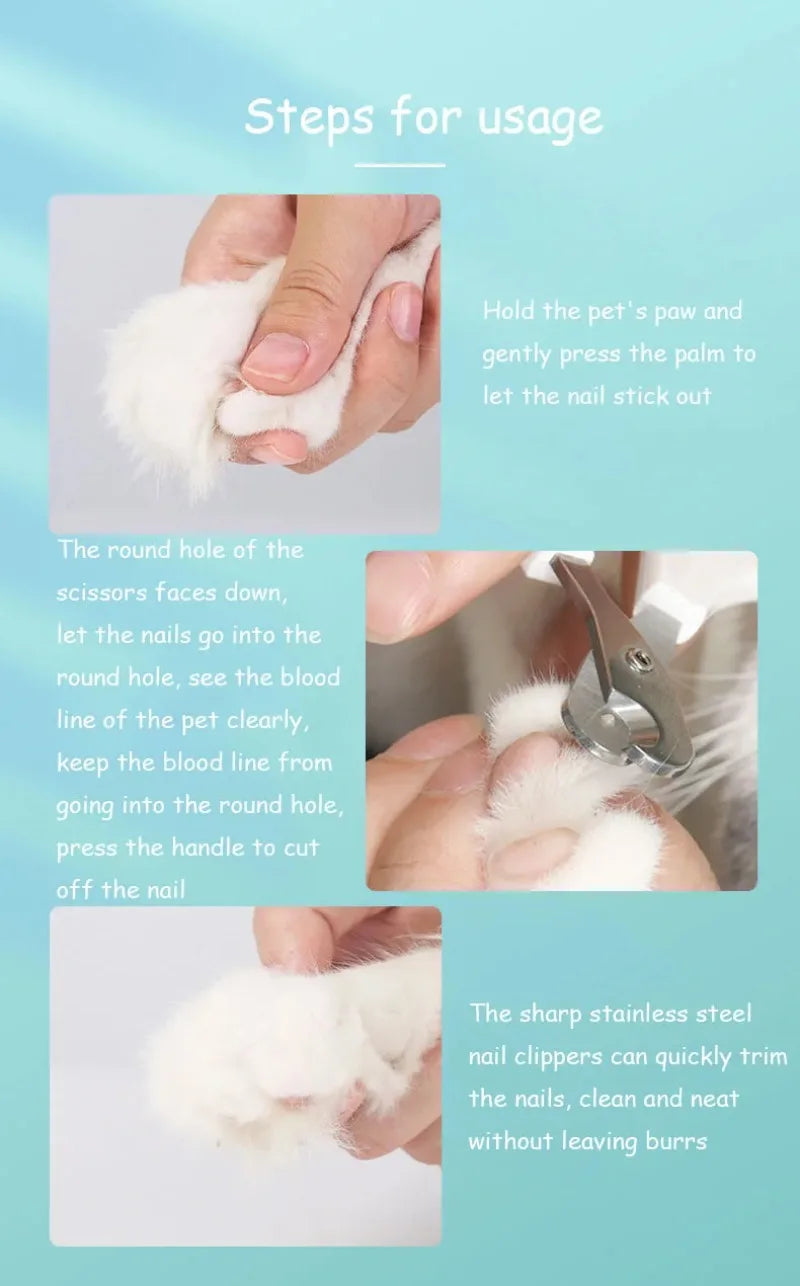 Steps for usage

Hold the pet's paw and gently press the palm to let the nail stick out

The round hole of the scissors faces down, let the nails go into the round hole, see the blood line of the pet clearly, keep the blood line from going into the round hole, press the handle to cut off the nail

The sharp stainless steel nail clippers can quickly trim the nails, clean and neat without leaving burrs